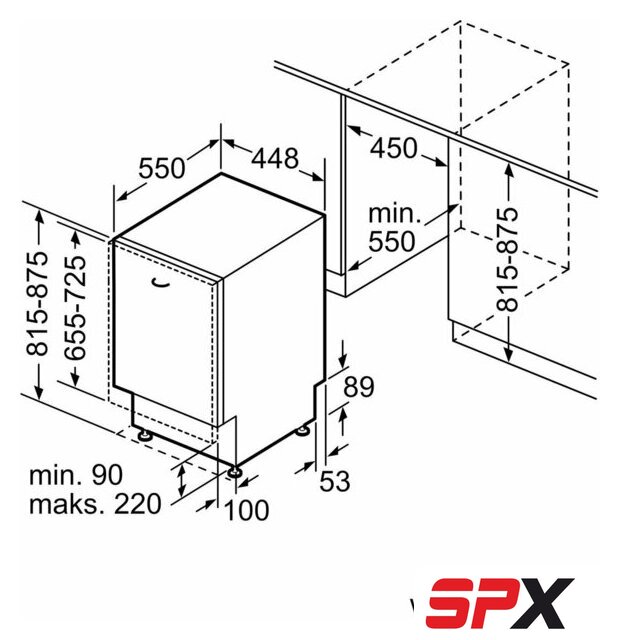 550
448
450
min. 550
815-875
815-875
655-725
89
53
min. 90
maks. 220
100
SPX