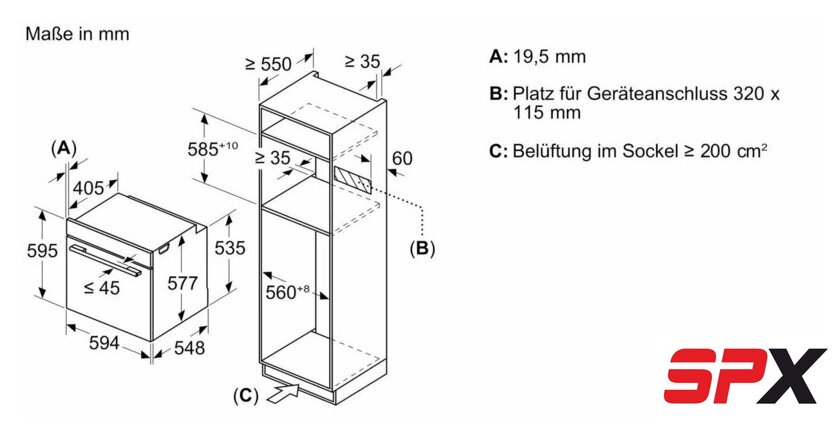 Maße in mm

(A)

405

595

≤ 45

577

535

594

548

≥ 550

≥ 35

$585^{+10}$

≥ 35

60

(B)

$560^{+8}$

(C)

A: 19,5 mm

B: Platz für Geräteanschluss 320 x 115 mm

C: Belüftung im Sockel ≥ 200 $cm^2$

SPX