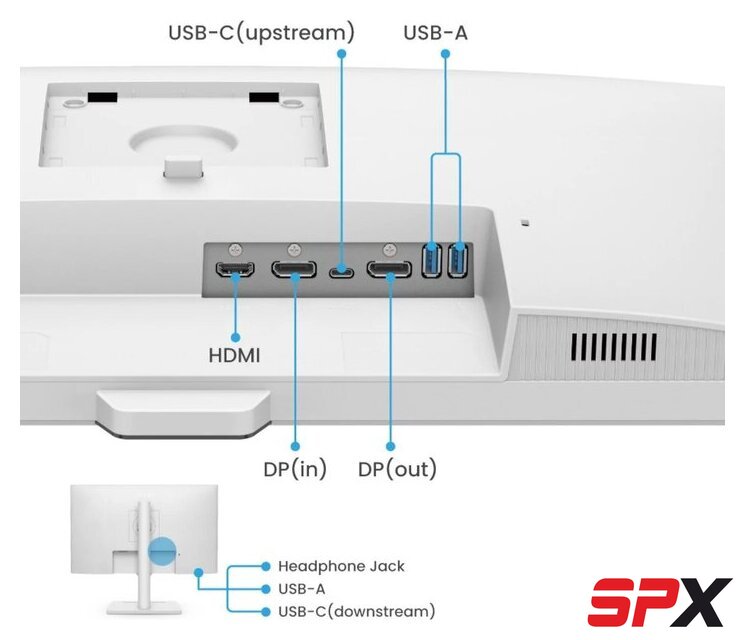 USB-C(upstream)
USB-A
HDMI
DP(in)
DP(out)
Headphone Jack
USB-A
USB-C(downstream)
SPX