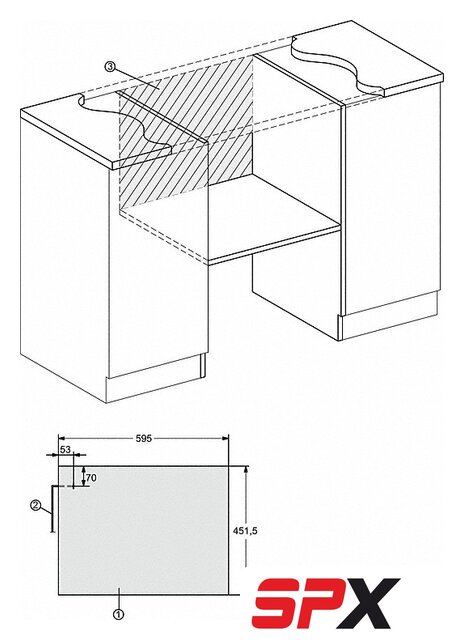 ③

595
53
70
②
451,5
①

SPX