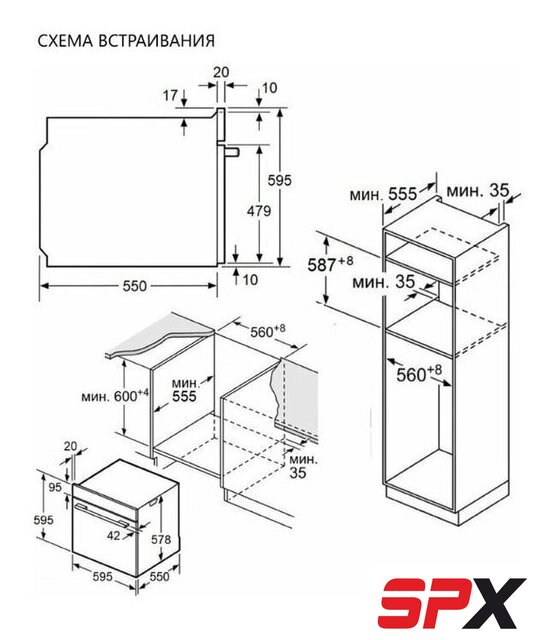 СХЕМА ВСТРАИВАНИЯ

20
17
10
595
479
10
550

мин. 555
мин. 35
$587^{+8}$
мин. 35
$560^{+8}$

$560^{+8}$
мин. $600^{+4}$
мин. 555
мин. 35

20
95
595
42
578
595
550

SPX