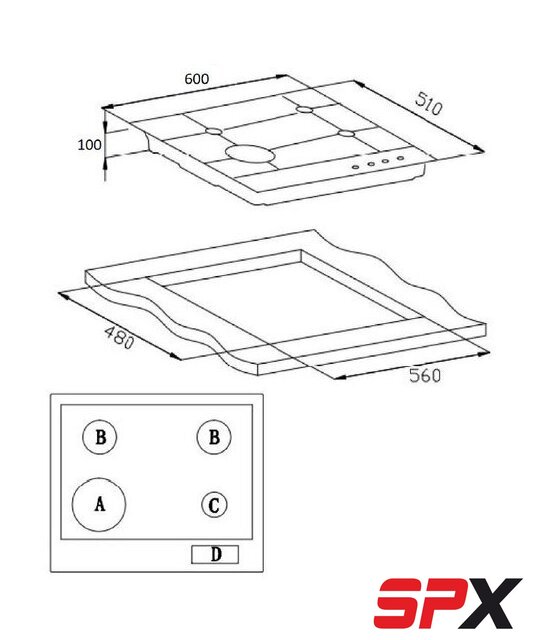 600

510

100

480

560

B

B

A

C

D

SPX