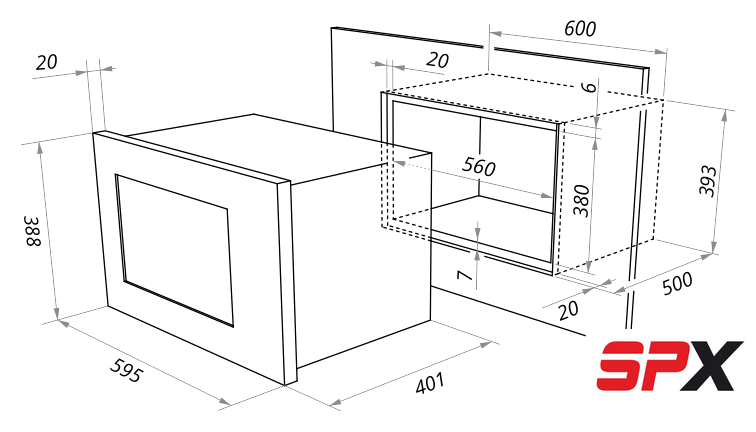 20
388
595
401
600
20
6
560
380
393
7
20
500
SPX