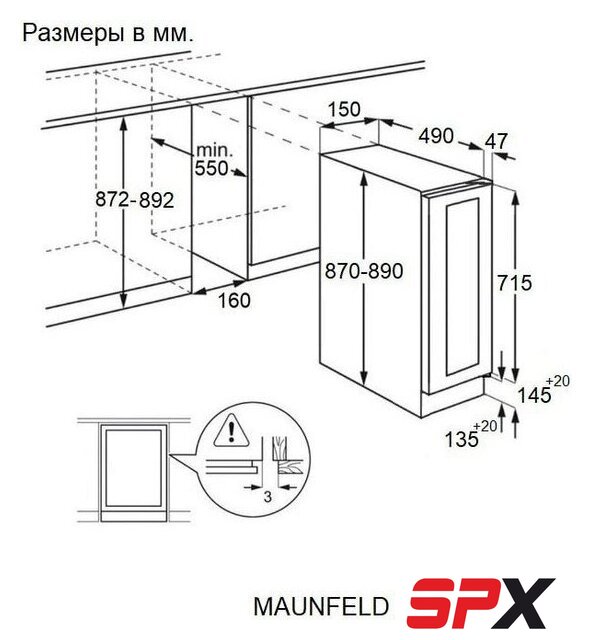 Размеры в мм.

150
490
47
min. 550
872-892
870-890
715
160
$145^{+20}$
$135^{+20}$
3

MAUNFELD SPX