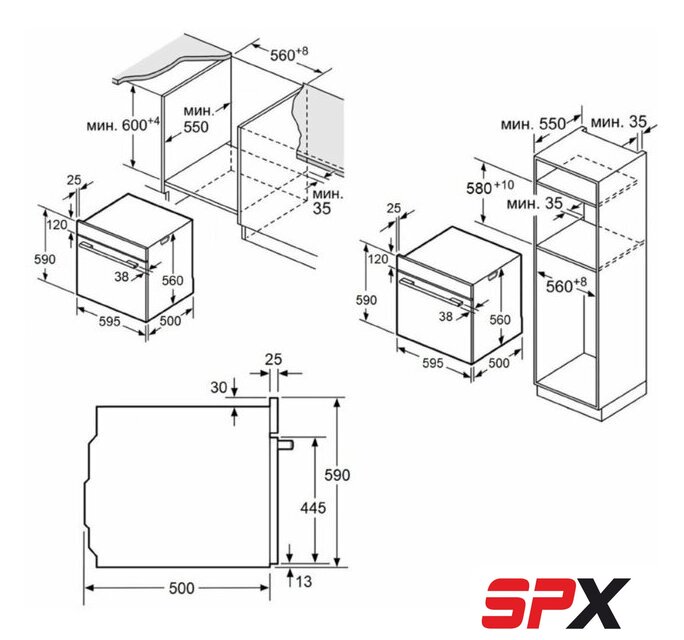 $560^{+8}$

мин. $600^{+4}$

мин. 550

мин. 35

25

120

590

38

560

595

500

мин. 550

мин. 35

$580^{+10}$

мин. 35

25

120

590

38

560

$560^{+8}$

595

500

25

30

590

445

13

500

SPX