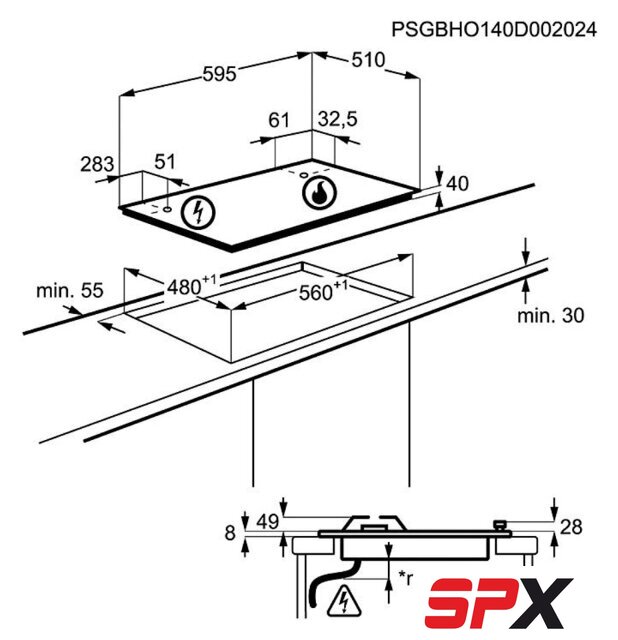 PSGBHO140D002024

595
510
61
32,5
283
51
40
min. 55
$480^{+1}$
$560^{+1}$
min. 30
8
49
28
*r
SPX