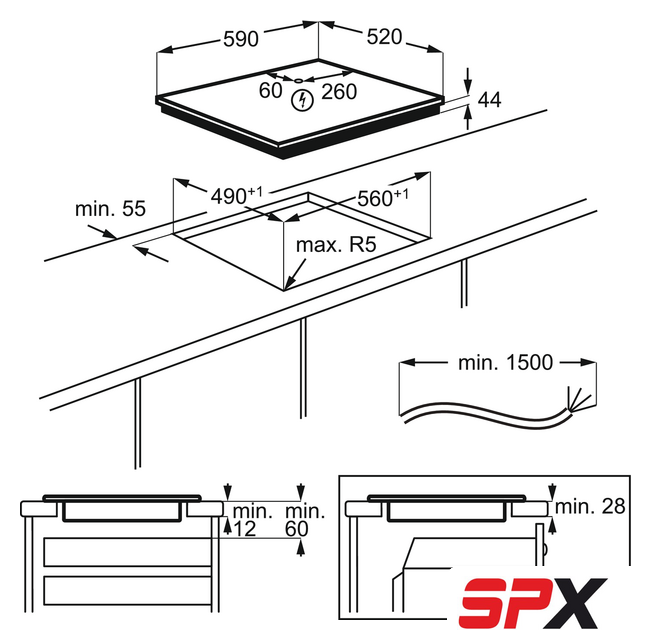 590
520
60
260
44
$490^{+1}$
$560^{+1}$
min. 55
max. R5
min. 1500
min. 12
min. 60
min. 28
SPX