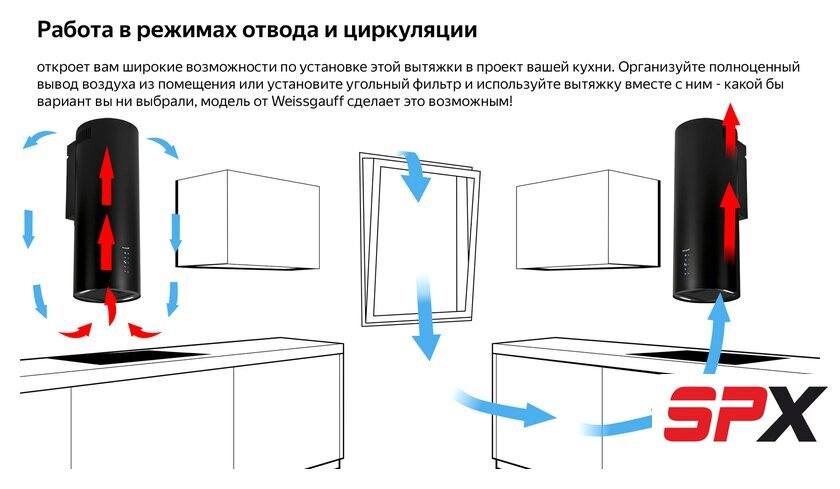 Работа в режимах отвода и циркуляции

откроет вам широкие возможности по установке этой вытяжки в проект вашей кухни. Организуйте полноценный вывод воздуха из помещения или установите угольный фильтр и используйте вытяжку вместе с ним - какой бы вариант вы ни выбрали, модель от Weissgauff сделает это возможным!

SPX