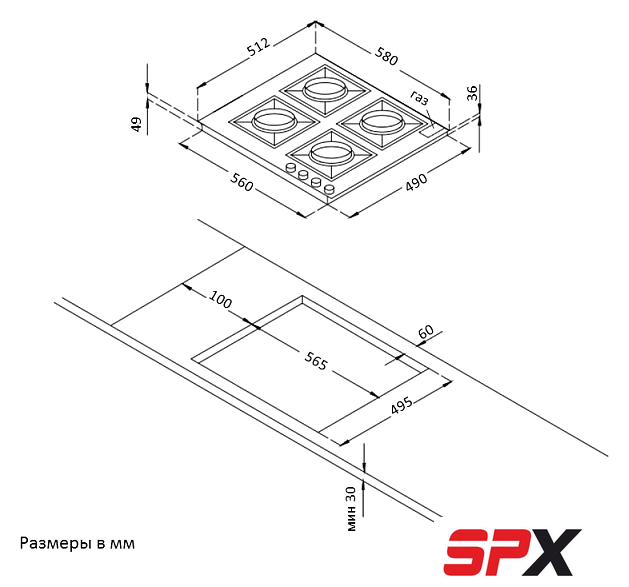 512
580
газ
36
49
560
490
100
60
565
495
мин 30
Размеры в мм
SPX