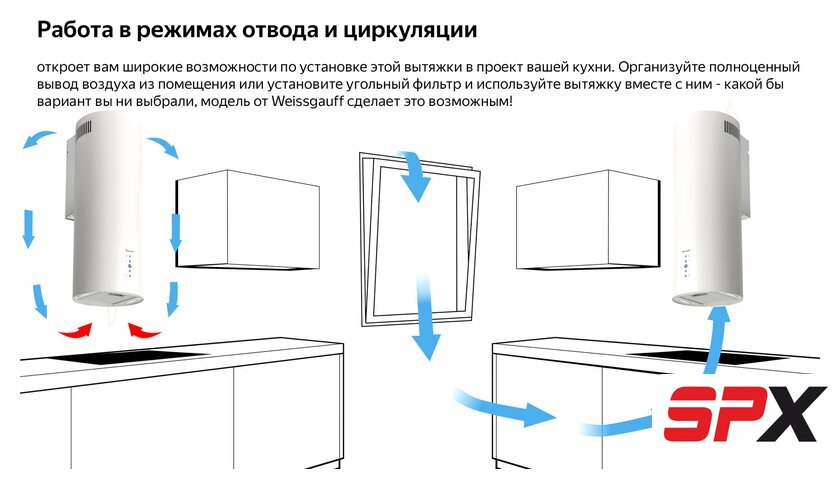 Работа в режимах отвода и циркуляции

откроет вам широкие возможности по установке этой вытяжки в проект вашей кухни. Организуйте полноценный вывод воздуха из помещения или установите угольный фильтр и используйте вытяжку вместе с ним - какой бы вариант вы ни выбрали, модель от Weissgauff сделает это возможным!

SPX