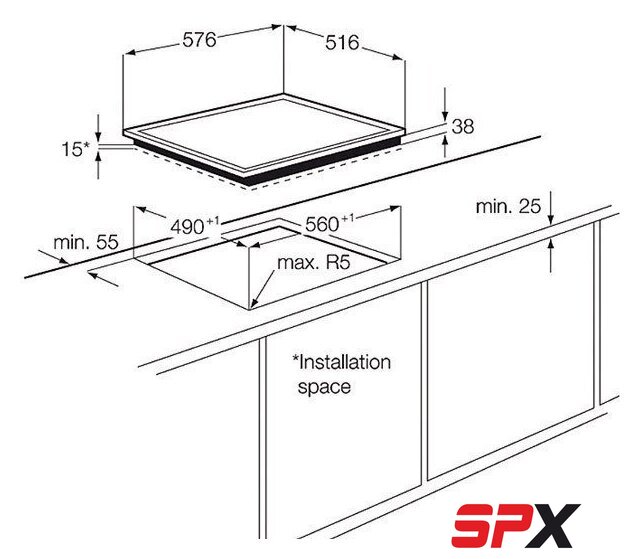 576
516
38
15*
min. 25
$490^{+1}$
$560^{+1}$
min. 55
max. R5
*Installation space
SPX