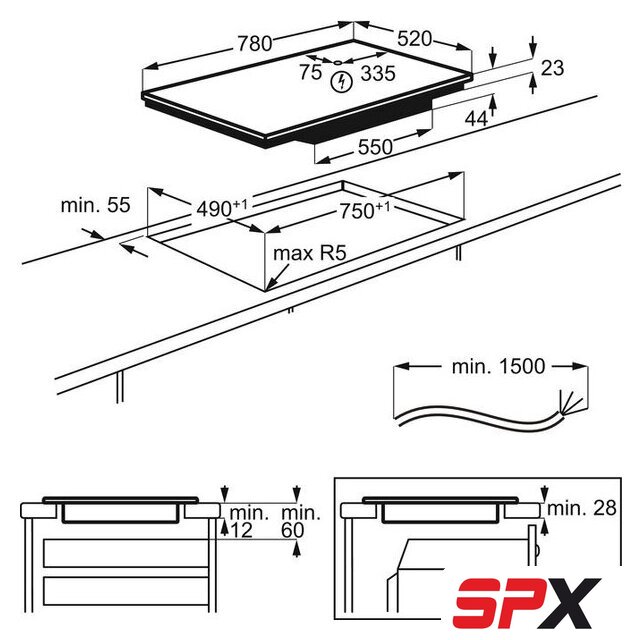 780
520
75
335
23
44
550
min. 55
$490^{+1}$
$750^{+1}$
max R5
min. 1500
min.
12
min.
60
min. 28
SPX