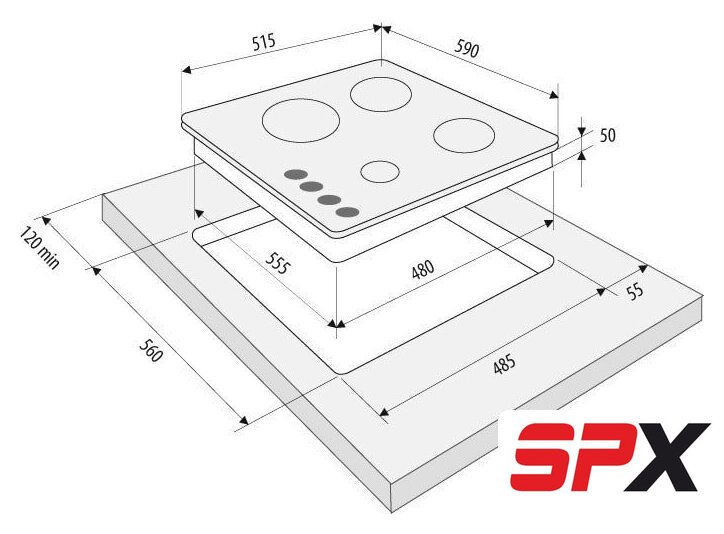 515
590
50
120 min
555
480
55
560
485
SPX