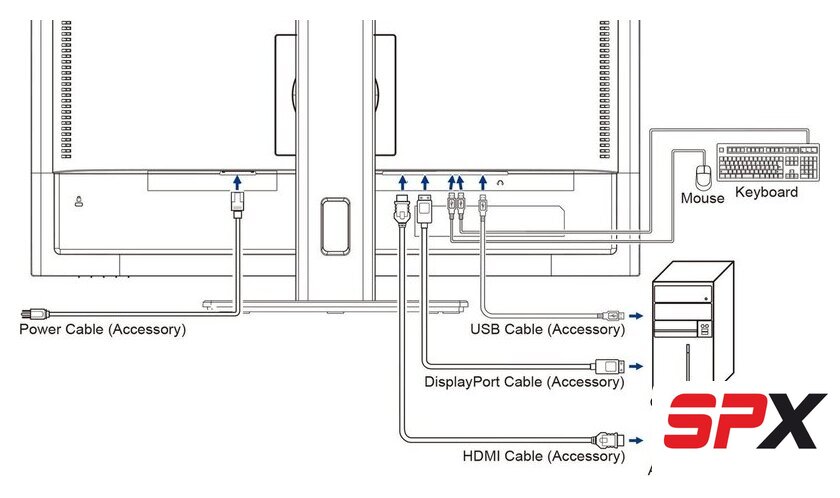 Mouse
Keyboard
Power Cable (Accessory)
USB Cable (Accessory)
DisplayPort Cable (Accessory)
HDMI Cable (Accessory)
SPX