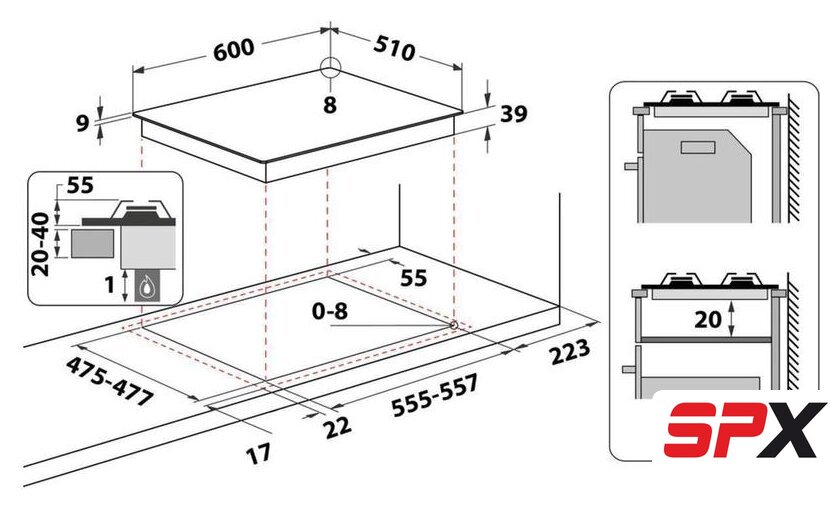 600
510
8
9
39
55
20-40
1
55
0-8
223
475-477
555-557
22
17
20
SPX