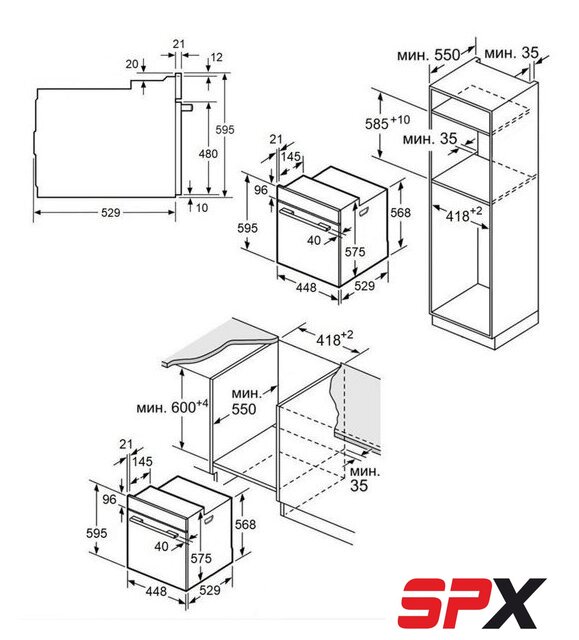 21
20
12
595
480
10
529

мин. 550
мин. 35
$585^{+10}$
мин. 35
$418^{+2}$

21
145
96
595
568
40
575
448
529

$418^{+2}$
мин. $600^{+4}$
мин. 550
мин. 35

21
145
96
595
568
40
575
448
529

SPX