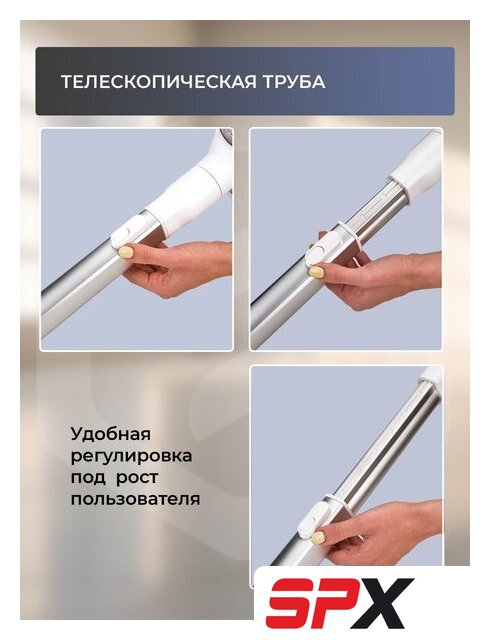 ТЕЛЕСКОПИЧЕСКАЯ ТРУБА

Удобная регулировка под рост пользователя

SPX