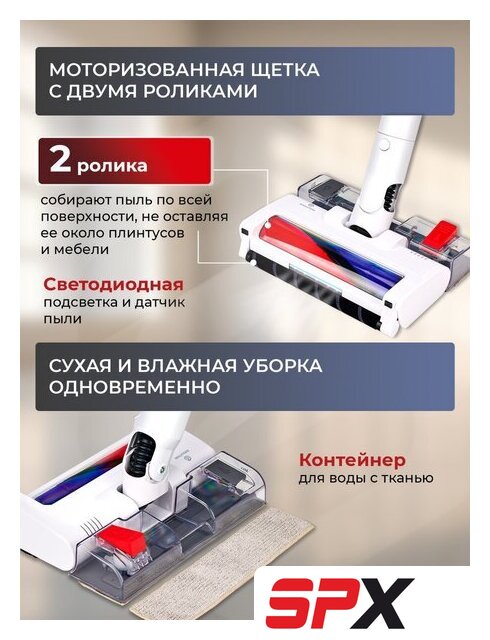 МОТОРИЗОВАННАЯ ЩЕТКА С ДВУМЯ РОЛИКАМИ

2 ролика

собирают пыль по всей поверхности, не оставляя ее около плинтусов и мебели

Светодиодная подсветка и датчик пыли

СУХАЯ И ВЛАЖНАЯ УБОРКА ОДНОВРЕМЕННО

Контейнер для воды с тканью

SPX