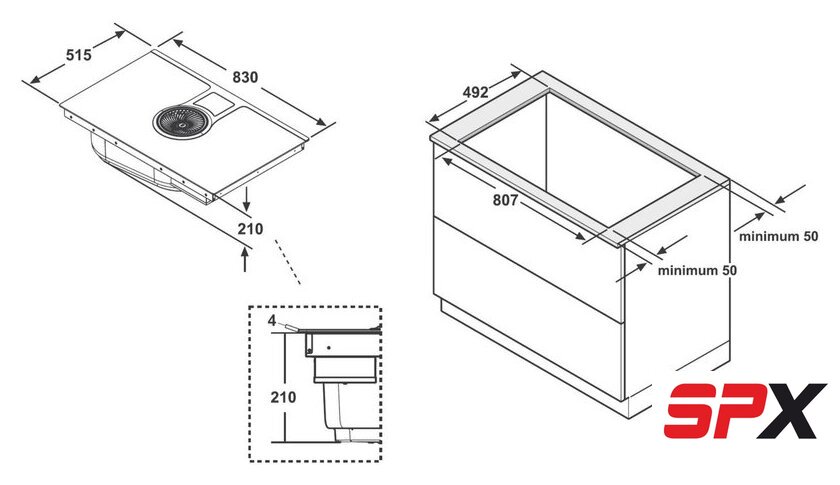 515

830

210

4

210

492

807

minimum 50

minimum 50

SPX