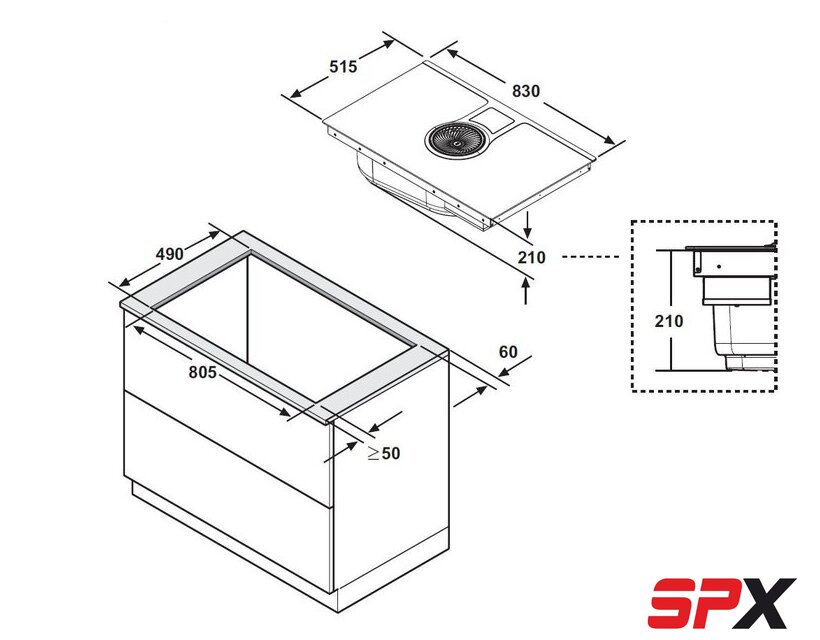 515

830

210

210

490

805

60

$\geq 50$

SPX