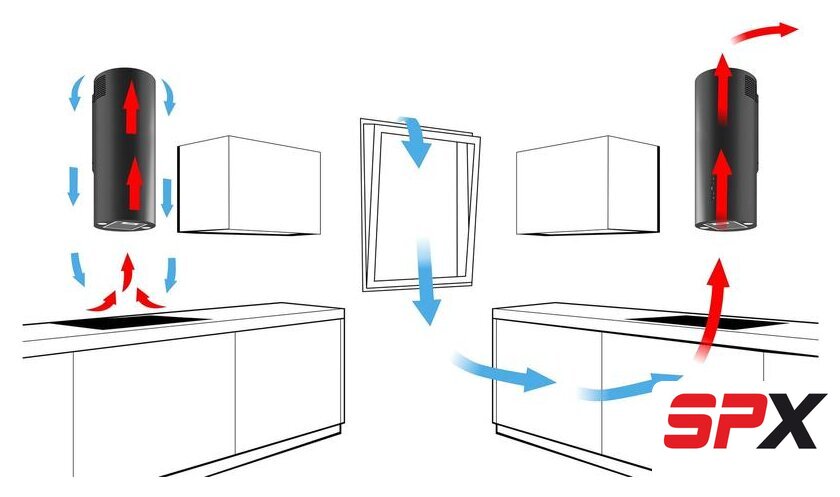 SPX